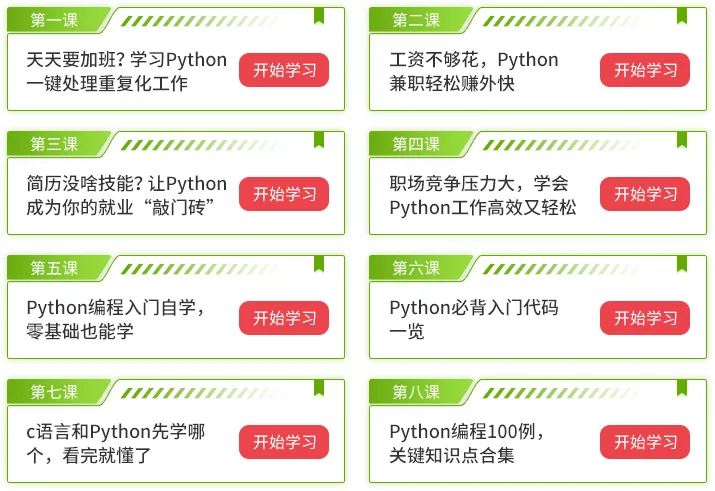 第一课
天天要加班？学习Python一键处理重复化工作
开始学习

第二课
工资不够花，Python兼职轻松赚外快
开始学习

第三课
简历没啥技能？让Python成为你的就业“敲门砖”
开始学习

第四课
职场竞争压力大，学会Python工作高效又轻松
开始学习

第五课
Python编程入门自学，零基础也能学
开始学习

第六课
Python必背入门代码一览
开始学习

第七课
c语言和Python先学哪个，看完就懂了
开始学习

第八课
Python编程100例，关键知识点合集
开始学习