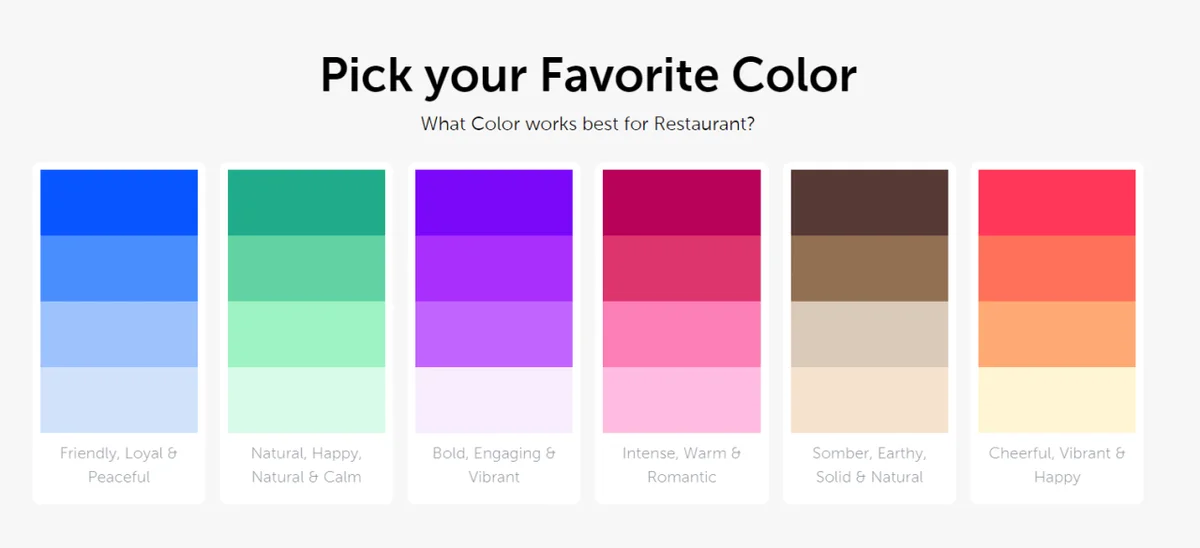 Pick your Favorite Color

What Color works best for Restaurant?

Friendly, Loyal & Peaceful

Natural, Happy, Natural & Calm

Bold, Engaging & Vibrant

Intense, Warm & Romantic

Somber, Earthy, Solid & Natural

Cheerful, Vibrant & Happy